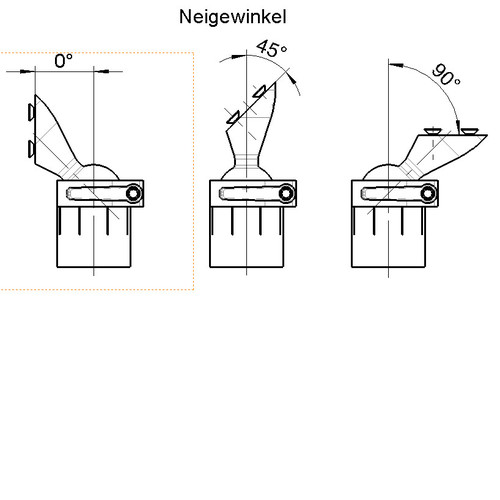 Neigewinkel

0°

45°

90°