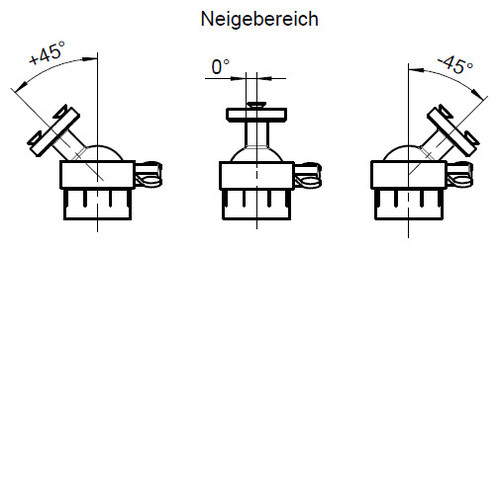 Neigebereich

+45°

0°

-45°